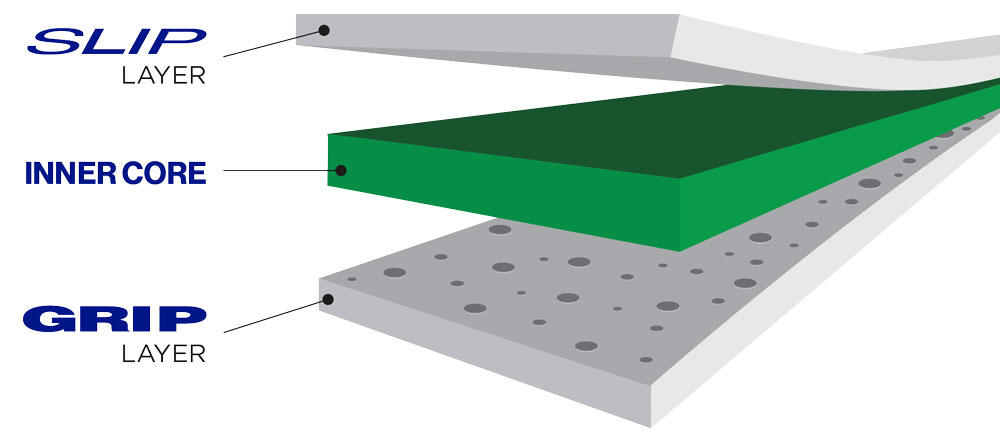 SLIP
LAYER

INNER CORE

GRIP
LAYER